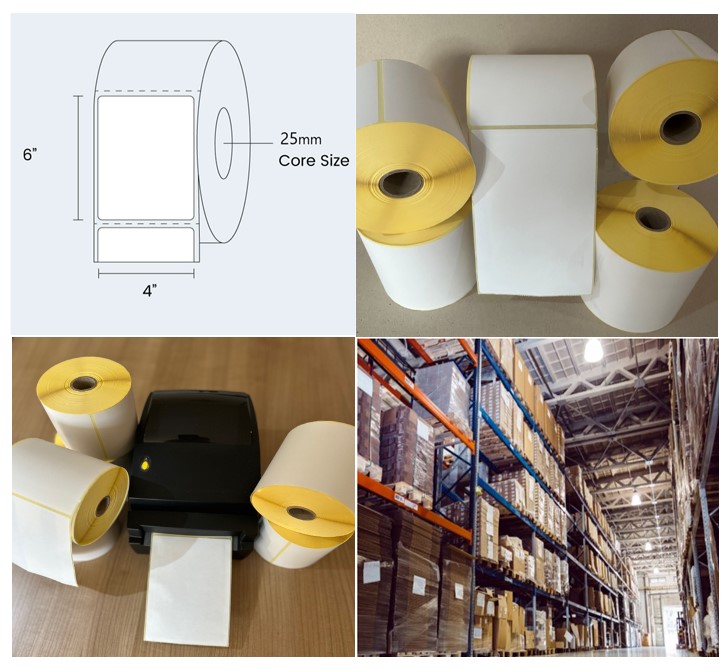 6"

25mm
Core Size

4"